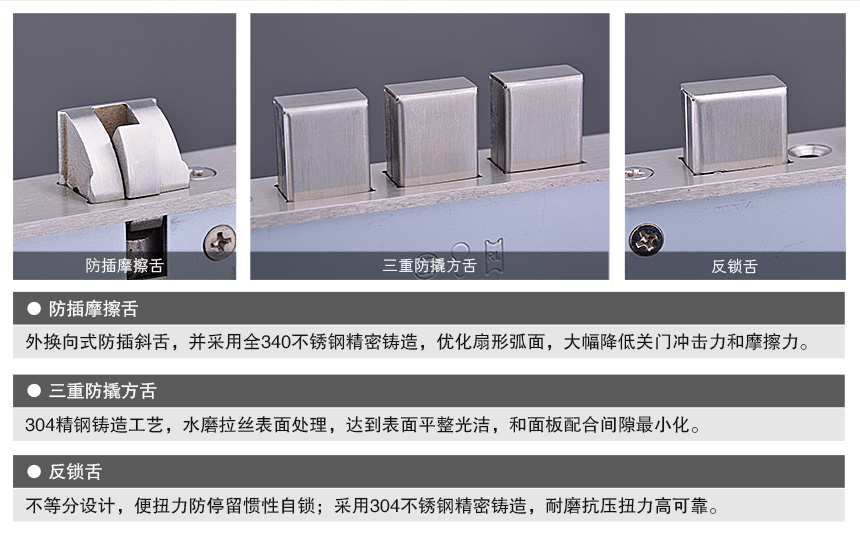 防插摩擦舌

三重防撬方舌

反锁舌

● 防插摩擦舌

外换向式防插斜舌，并采用全340不锈钢精密铸造，优化扇形弧面，大幅降低关门冲击力和摩擦力。

● 三重防撬方舌

304精钢铸造工艺，水磨拉丝表面处理，达到表面平整光洁，和面板配合间隙最小化。

● 反锁舌

不等分设计，便扭力防停留惯性自锁；采用304不锈钢精密铸造，耐磨抗压扭力高可靠。